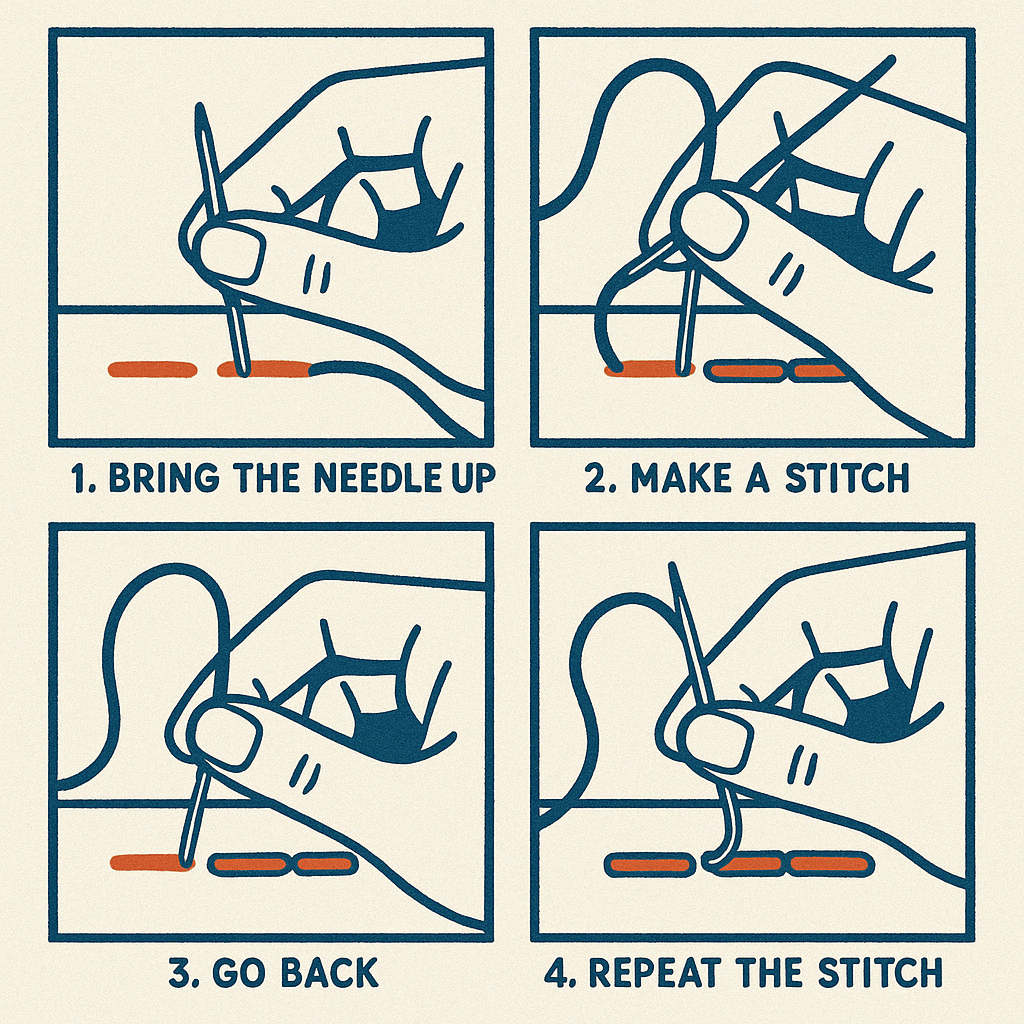 1. BRING THE NEEDLE UP

2. MAKE A STITCH

3. GO BACK

4. REPEAT THE STITCH